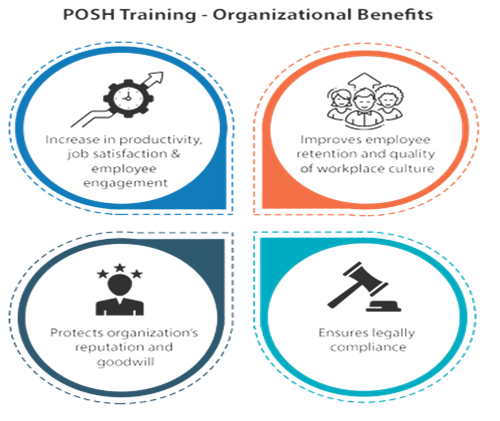 POSH Training - Organizational Benefits

Increase in productivity, job satisfaction & employee engagement

Improves employee retention and quality of workplace culture

Protects organization's reputation and goodwill

Ensures legally compliance